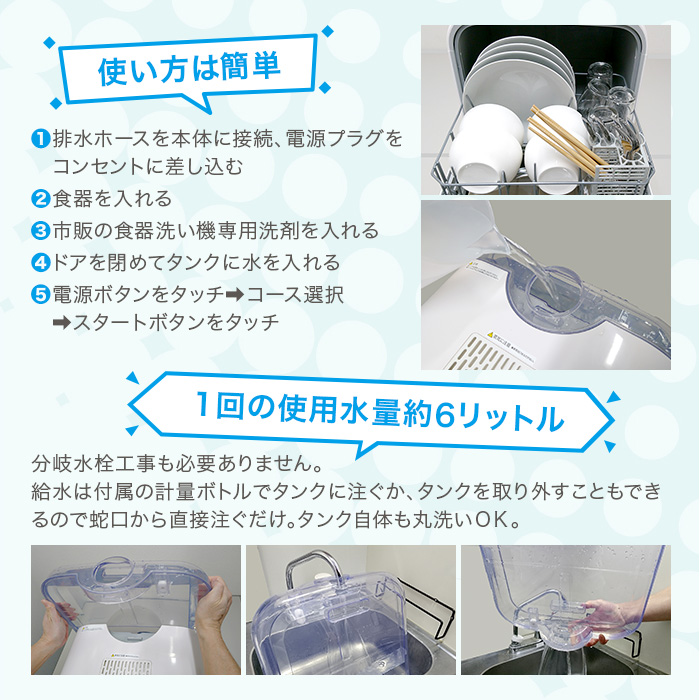 使い方は簡単

❶排水ホースを本体に接続、電源プラグをコンセントに差し込む
❷食器を入れる
❸市販の食器洗い機専用洗剤を入れる
❹ドアを閉めてタンクに水を入れる
❺電源ボタンをタッチ➡コース選択➡スタートボタンをタッチ

1回の使用水量約6リットル

分岐水栓工事も必要ありません。
給水は付属の計量ボトルでタンクに注ぐか、タンクを取り外すこともできるので蛇口から直接注ぐだけ。タンク自体も丸洗いOK。