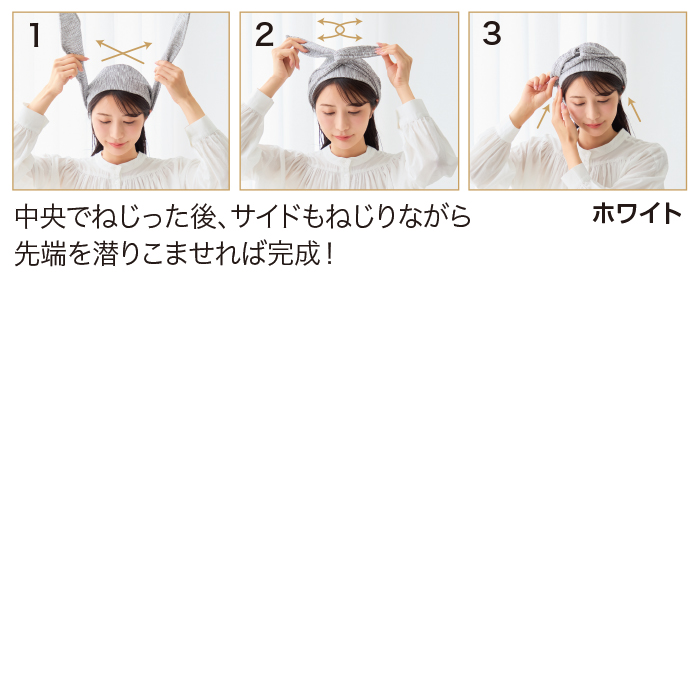 1

2

3

中央でねじった後、サイドもねじりながら先端を潜りこませれば完成！

ホワイト