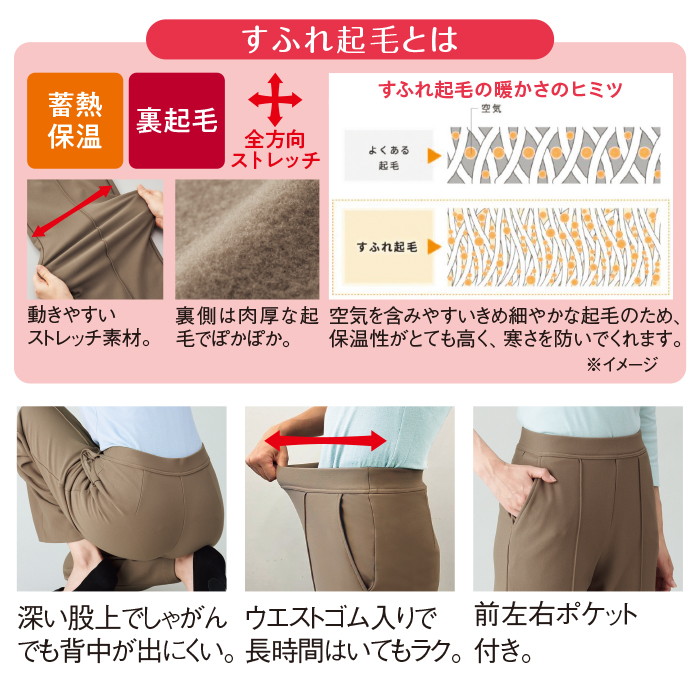 すふれ起毛とは

蓄熱保温

裏起毛

全方向ストレッチ

すふれ起毛の暖かさのヒミツ

空気

よくある起毛

すふれ起毛

動きやすいストレッチ素材。

裏側は肉厚な起毛でぽかぽか。

空気を含みやすいきめ細やかな起毛のため、保温性がとても高く、寒さを防いでくれます。

※イメージ

深い股上でしゃがんでも背中が出にくい。

ウエストゴム入りで長時間はいてもラク。

前左右ポケット付き。