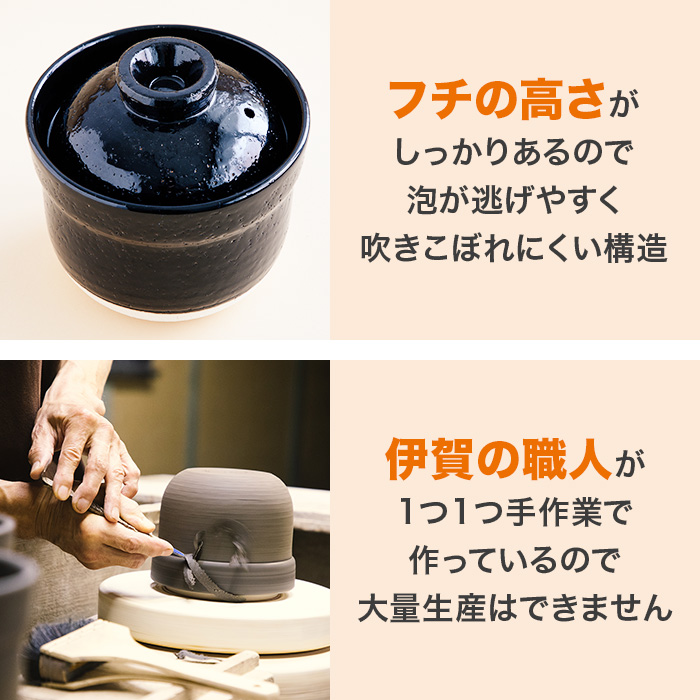 フチの高さが
しっかりあるので
泡が逃げやすく
吹きこぼれにくい構造

伊賀の職人が
1つ1つ手作業で
作っているので
大量生産はできません