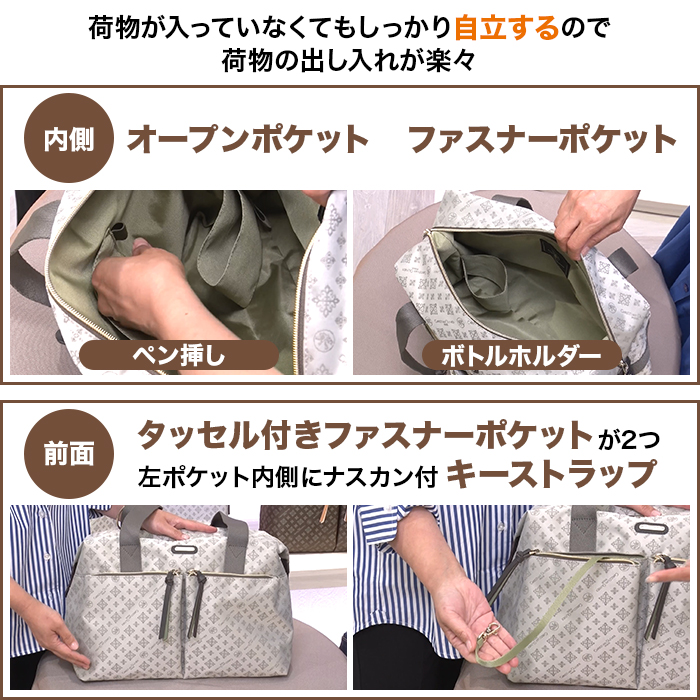 荷物が入っていなくてもしっかり自立するので
荷物の出し入れが楽々

内側 オープンポケット ファスナーポケット

ペン挿し

ボトルホルダー

前面 タッセル付きファスナーポケットが2つ
左ポケット内側にナスカン付 キーストラップ