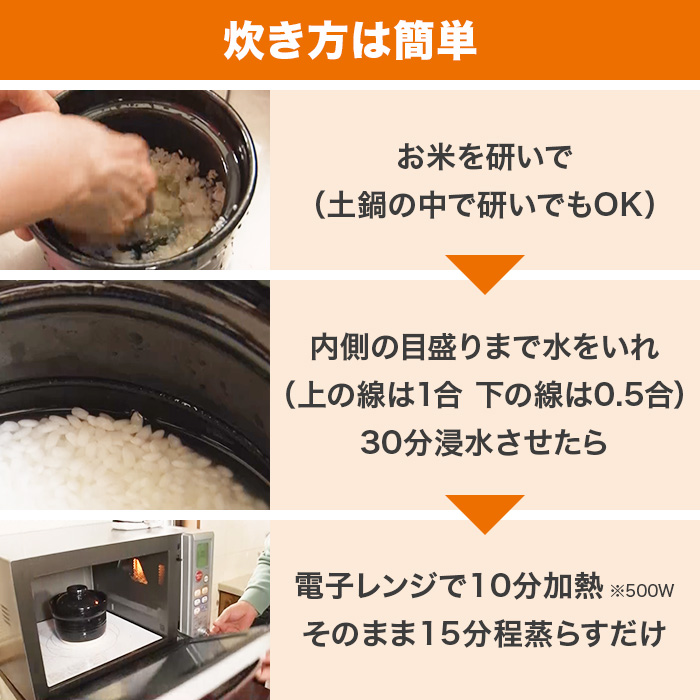 炊き方は簡単

お米を研いで
（土鍋の中で研いでもOK）

内側の目盛りまで水をいれ
（上の線は1合 下の線は0.5合）
30分浸水させたら

電子レンジで10分加熱 ※500W
そのまま15分程蒸らすだけ