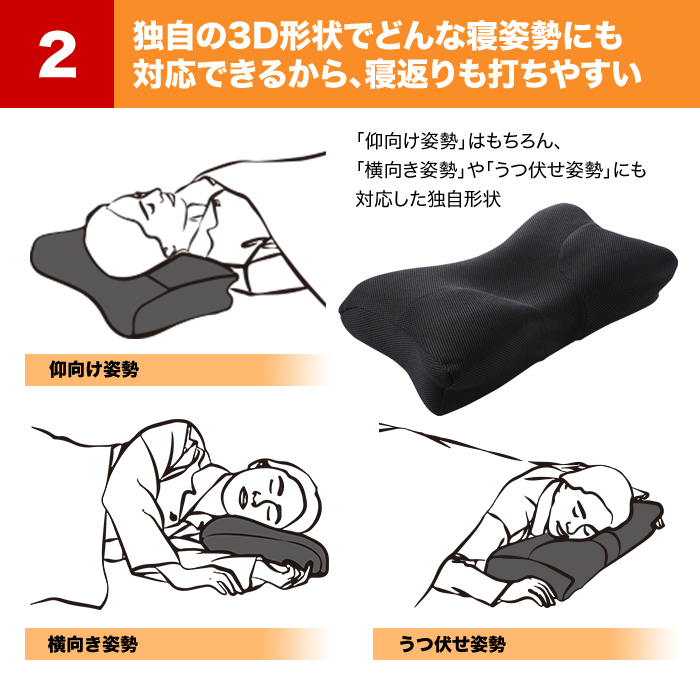 2

独自の3D形状でどんな寝姿勢にも対応できるから、寝返りも打ちやすい

「仰向け姿勢」はもちろん、「横向き姿勢」や「うつ伏せ姿勢」にも対応した独自形状

仰向け姿勢

横向き姿勢

うつ伏せ姿勢